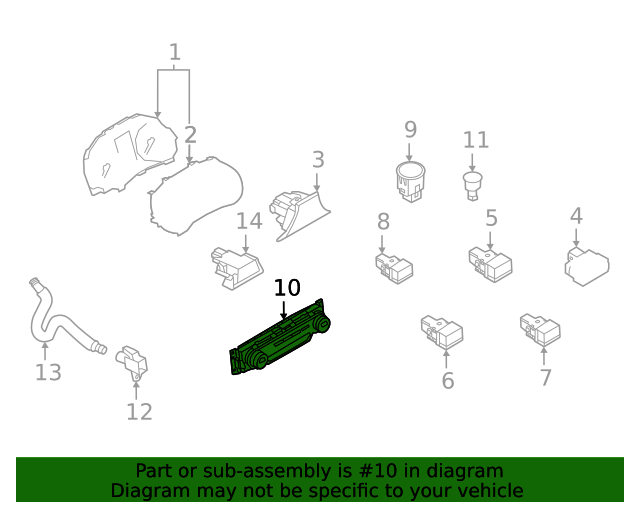 1
2
3
9
11
14
8
5
4
10
13
12
6
7

Part or sub-assembly is #10 in diagram
Diagram may not be specific to your vehicle