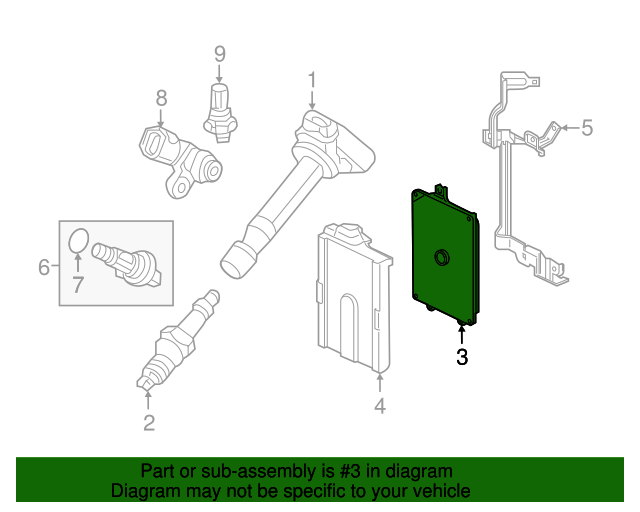 9
8
1
5
6
7
3
4
2

Part or sub-assembly is #3 in diagram
Diagram may not be specific to your vehicle