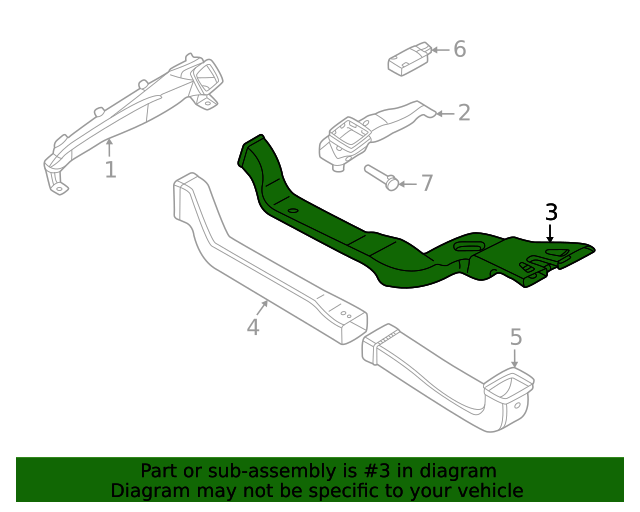 6
2
1
7
3
4
5
Part or sub-assembly is #3 in diagram
Diagram may not be specific to your vehicle