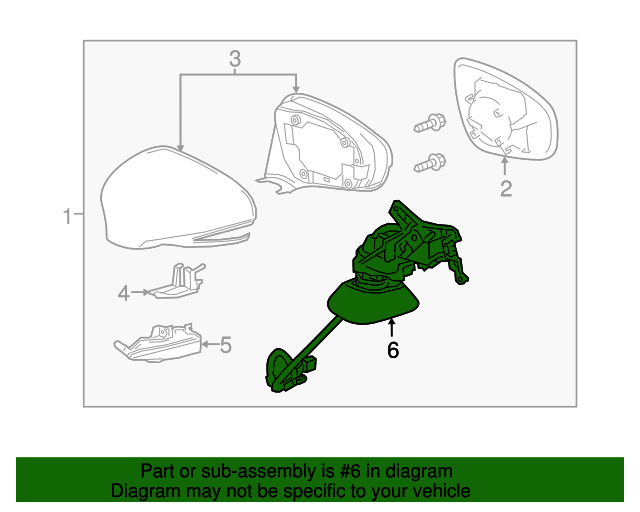 3
2
1
4
5
6

Part or sub-assembly is #6 in diagram
Diagram may not be specific to your vehicle