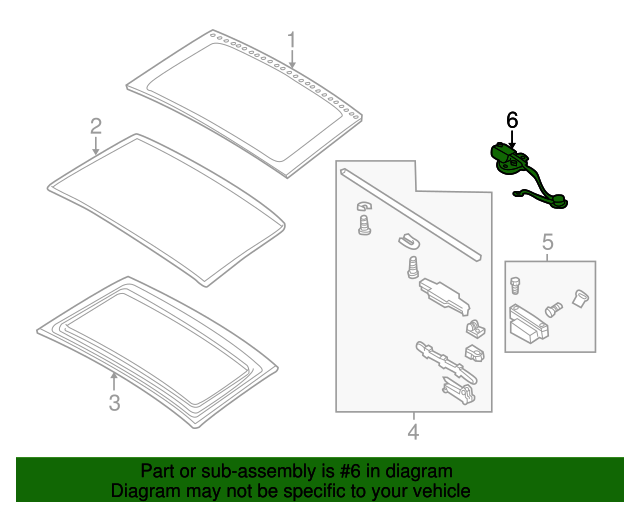 1
2
6
5
3
4

Part or sub-assembly is #6 in diagram
Diagram may not be specific to your vehicle