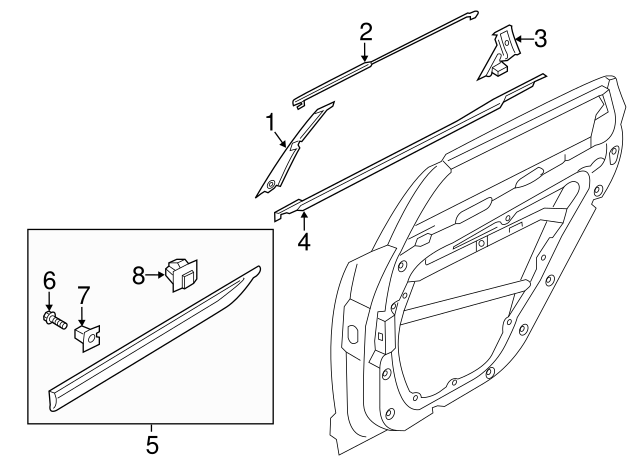 2
3
1
4
8
6
7
5