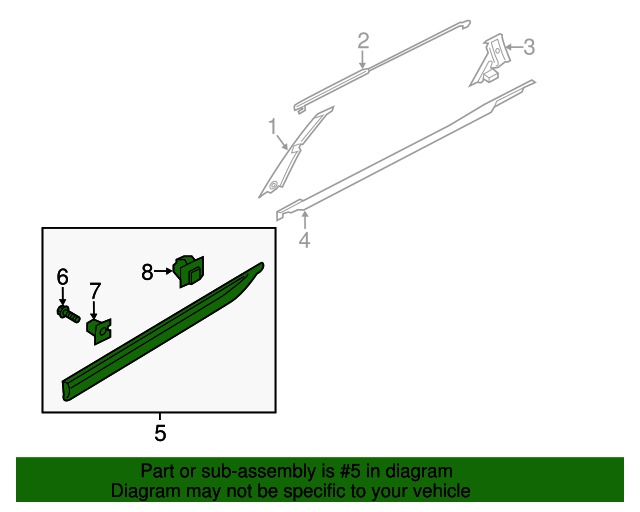 2
3
1
4
8
6
7
5
Part or sub-assembly is #5 in diagram
Diagram may not be specific to your vehicle