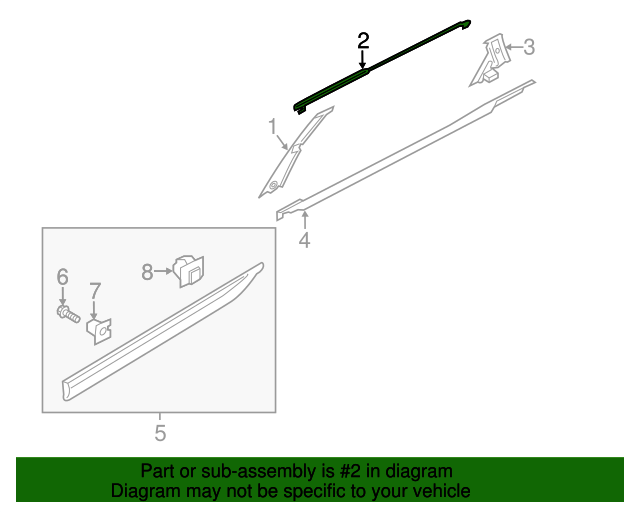 2
3
1
4
8
6
7
5

Part or sub-assembly is #2 in diagram
Diagram may not be specific to your vehicle