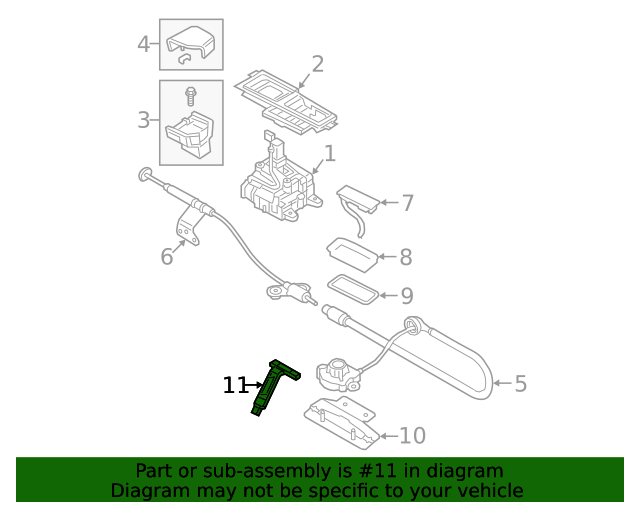 4
2
3
1
7
6
8
9
5
11
10

Part or sub-assembly is #11 in diagram
Diagram may not be specific to your vehicle