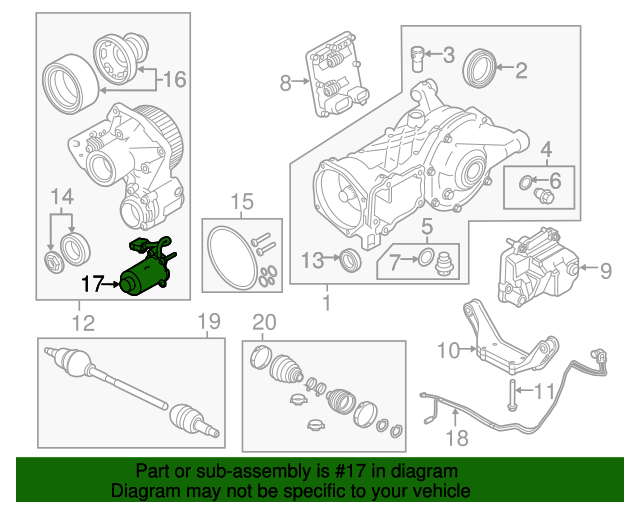 16
3
2
8
4
6
14
15
5
13
7
9
17
1
12
19
20
10
11
18

Part or sub-assembly is #17 in diagram
Diagram may not be specific to your vehicle