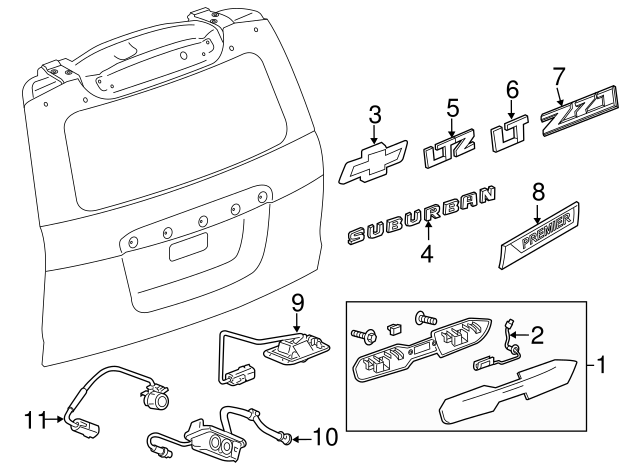 3
5
LTZ
6
LT
7
Z71
SUBURBAN
4
8
PREMIER
9
2
1
11
10