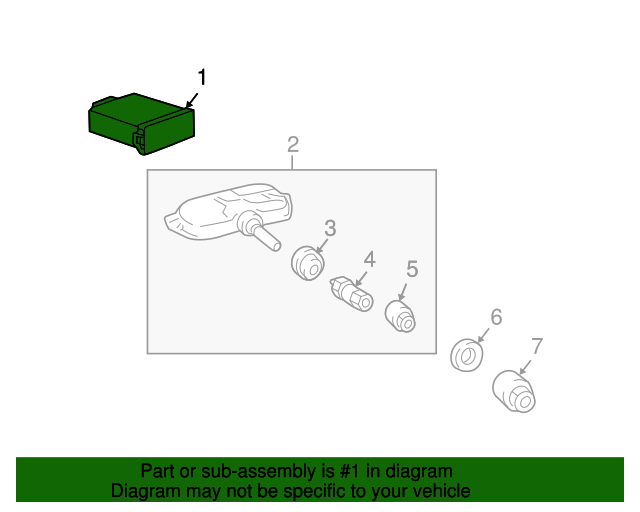 1

2

3

4

5

6

7

Part or sub-assembly is #1 in diagram
Diagram may not be specific to your vehicle