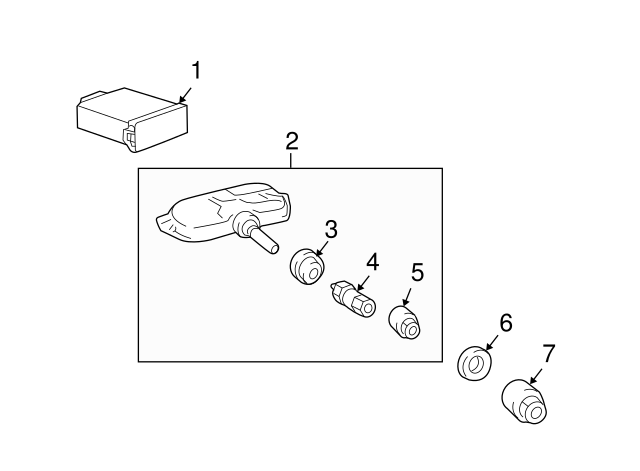 1
2
3
4
5
6
7