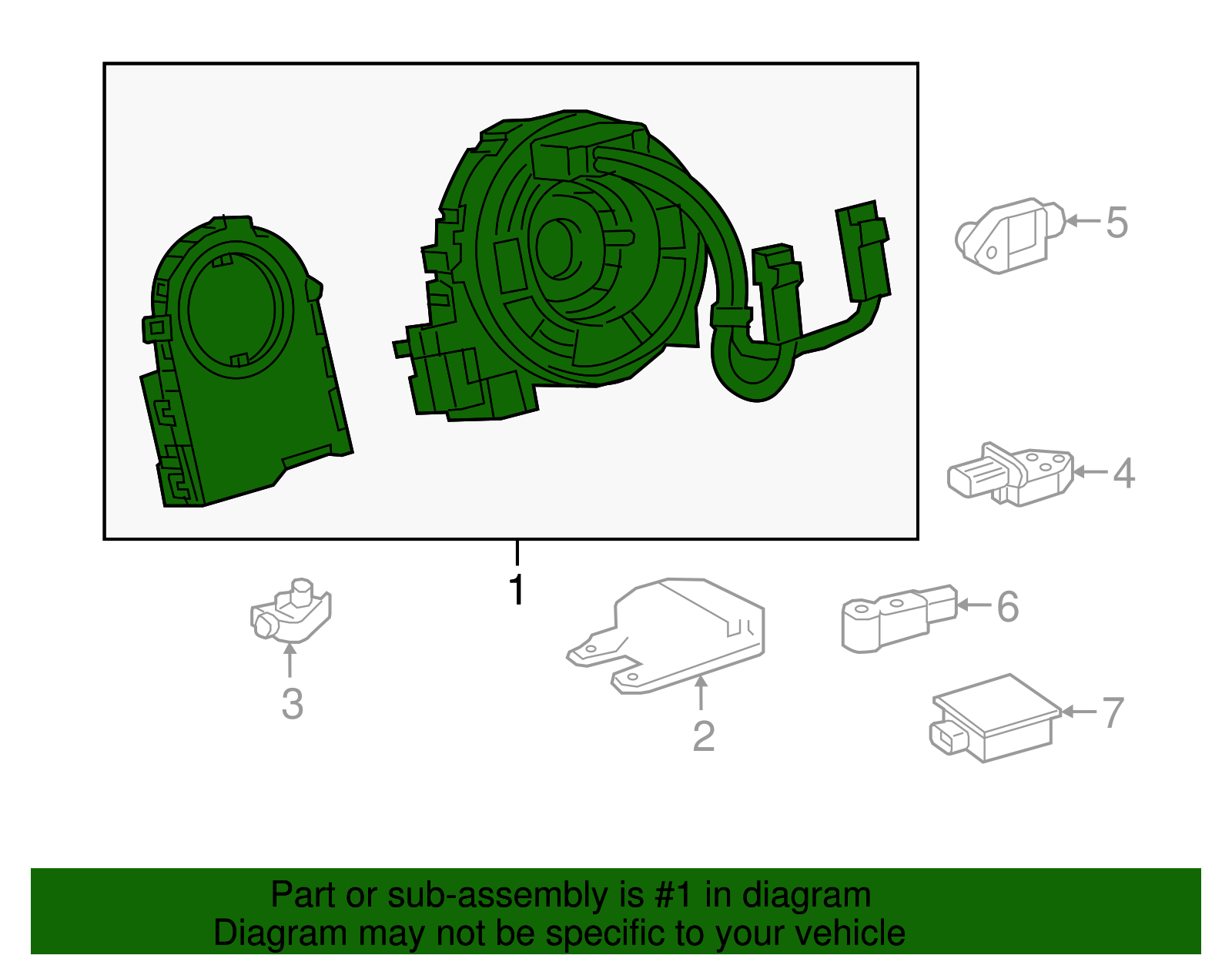 5

4

1

3

2

6

7

Part or sub-assembly is #1 in diagram
Diagram may not be specific to your vehicle