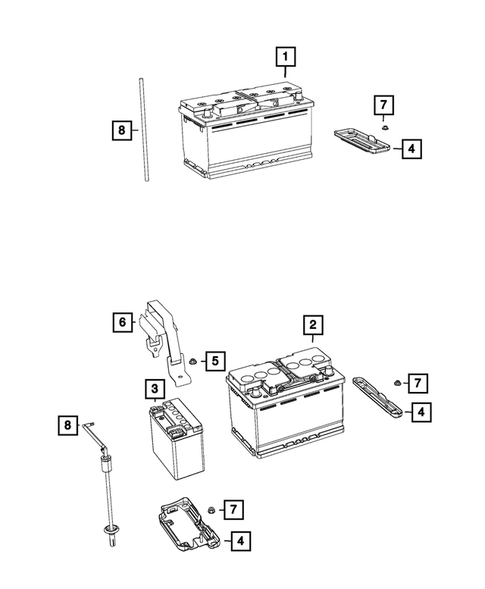 1
8
7
4
6
2
5
3
7
4
8
7
4