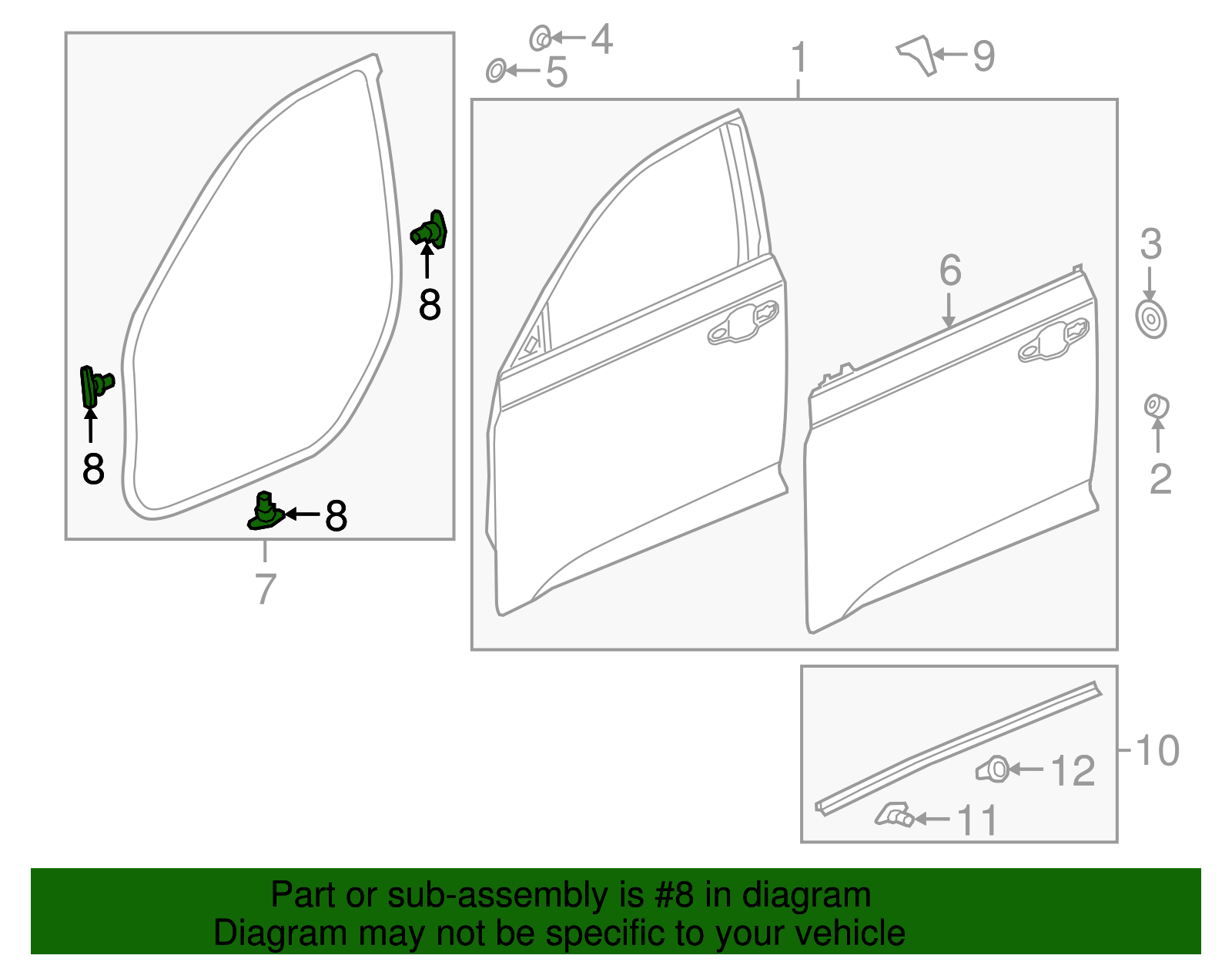 4
5
1
9
8
8
8
7
6
3
2
10
12
11

Part or sub-assembly is #8 in diagram
Diagram may not be specific to your vehicle