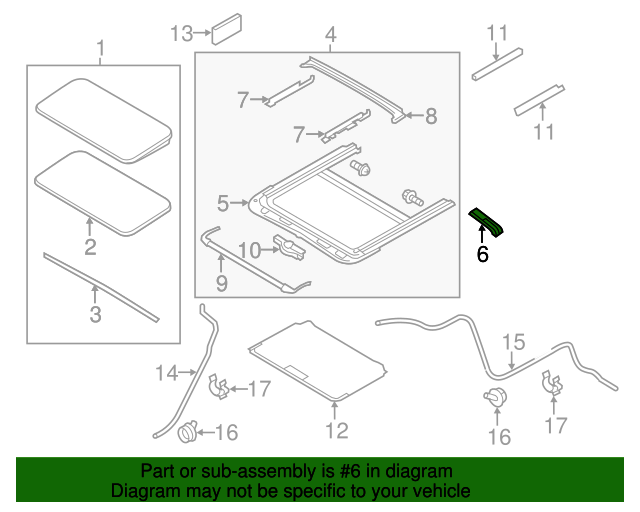 13
4
11
1
7
8
7
11
5
6
2
10
9
3
15
14
17
12
16
16
17

Part or sub-assembly is #6 in diagram
Diagram may not be specific to your vehicle