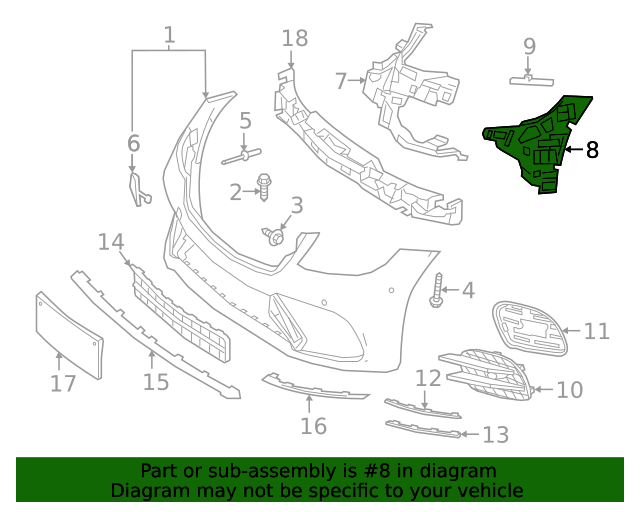 1
18
9
7
5
6
8
2
3
14
4
11
17
15
12
10
16
13

Part or sub-assembly is #8 in diagram
Diagram may not be specific to your vehicle