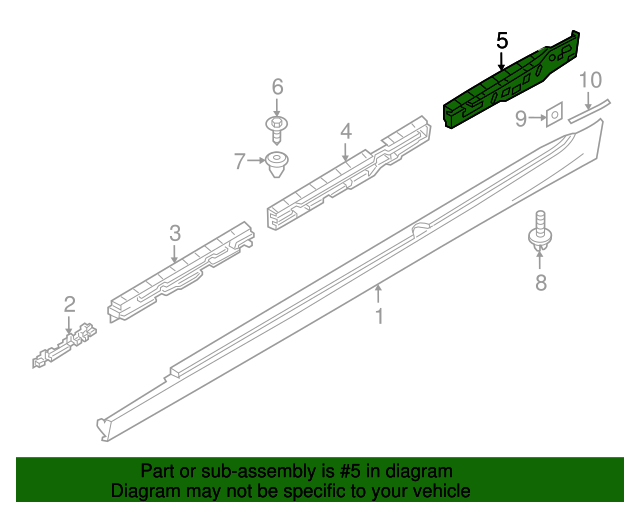 5
10
6
9
4
7
3
8
2
1

Part or sub-assembly is #5 in diagram
Diagram may not be specific to your vehicle