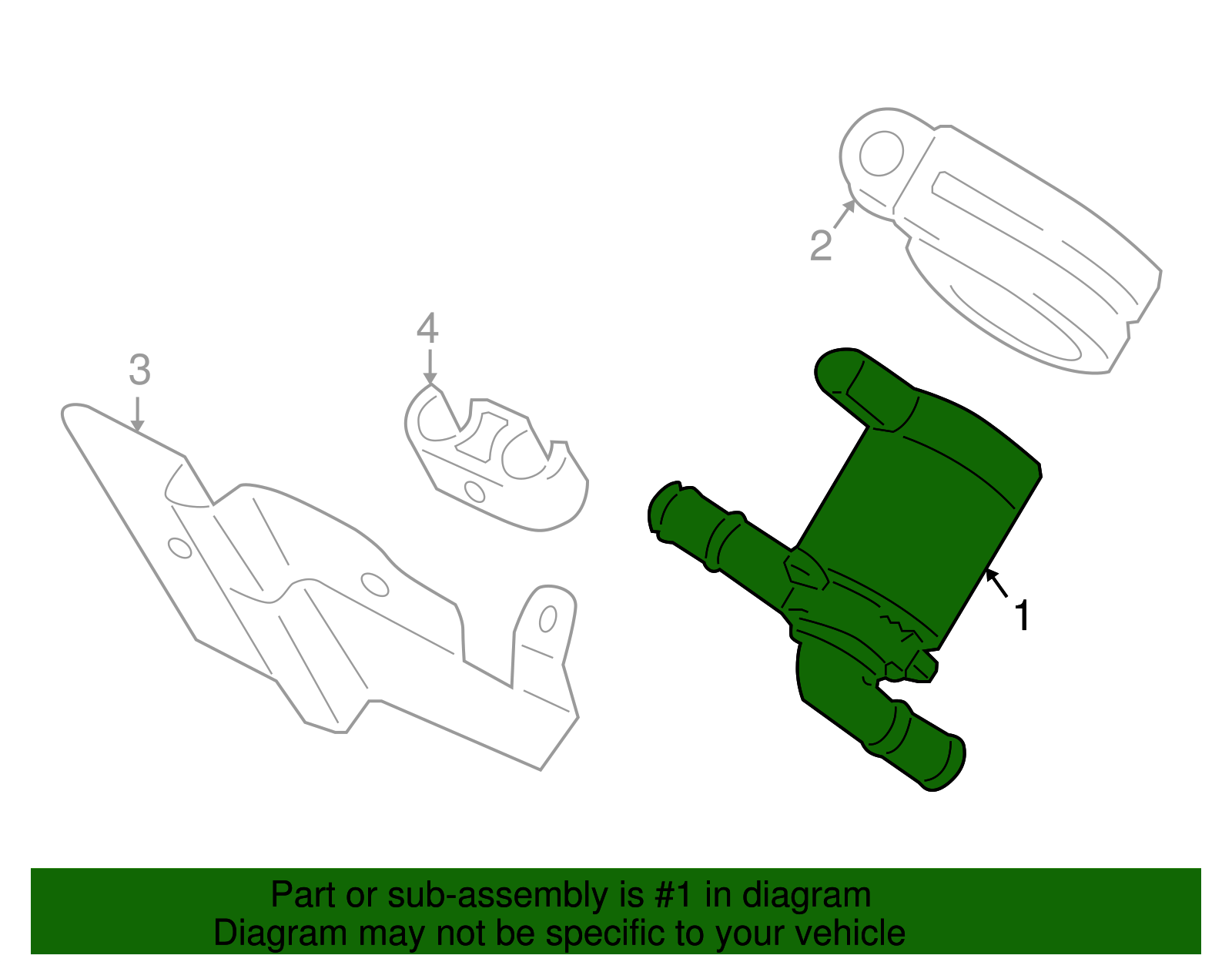 2

4

3

1

Part or sub-assembly is #1 in diagram
Diagram may not be specific to your vehicle