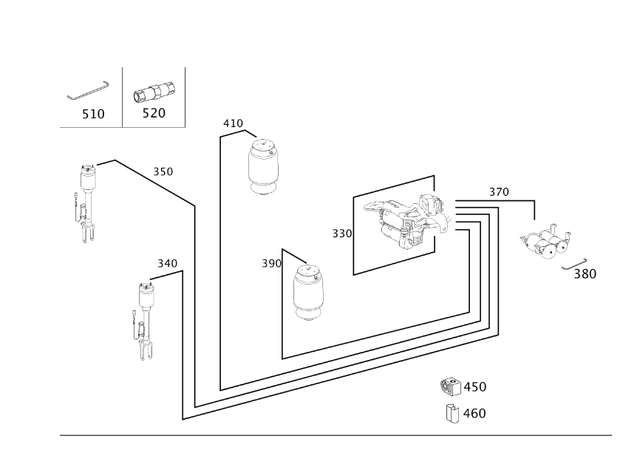 510
520
410
350
370
330
390
340
380
450
460