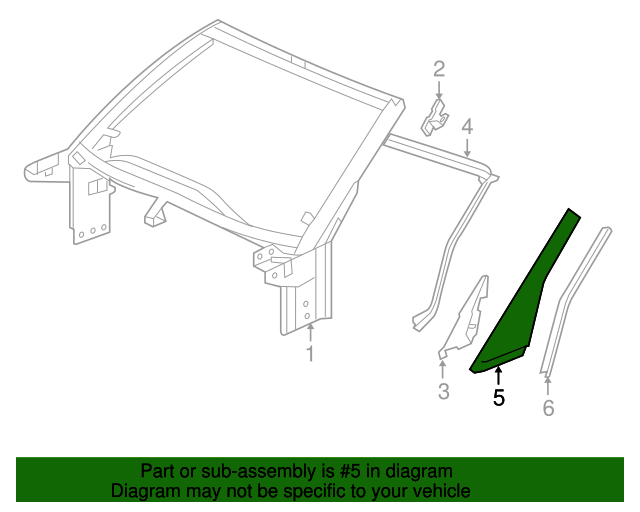 2

4

1

3

5

6

Part or sub-assembly is #5 in diagram
Diagram may not be specific to your vehicle