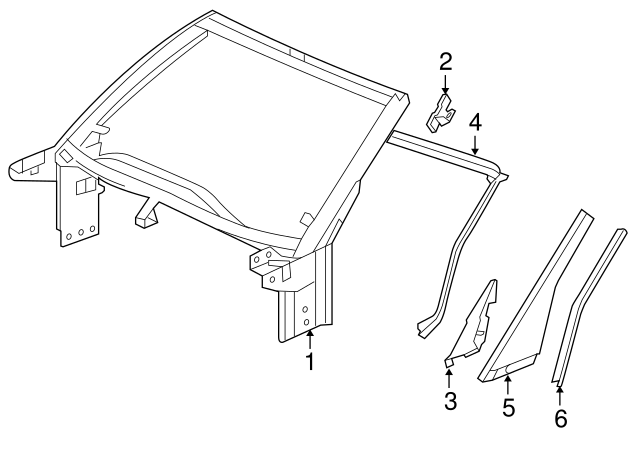 2
4
1
3
5
6