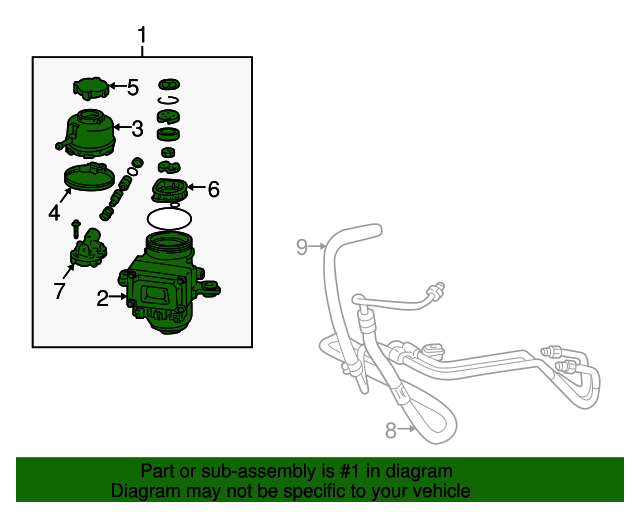 1
5
3
6
4
7
2
9
8

Part or sub-assembly is #1 in diagram
Diagram may not be specific to your vehicle