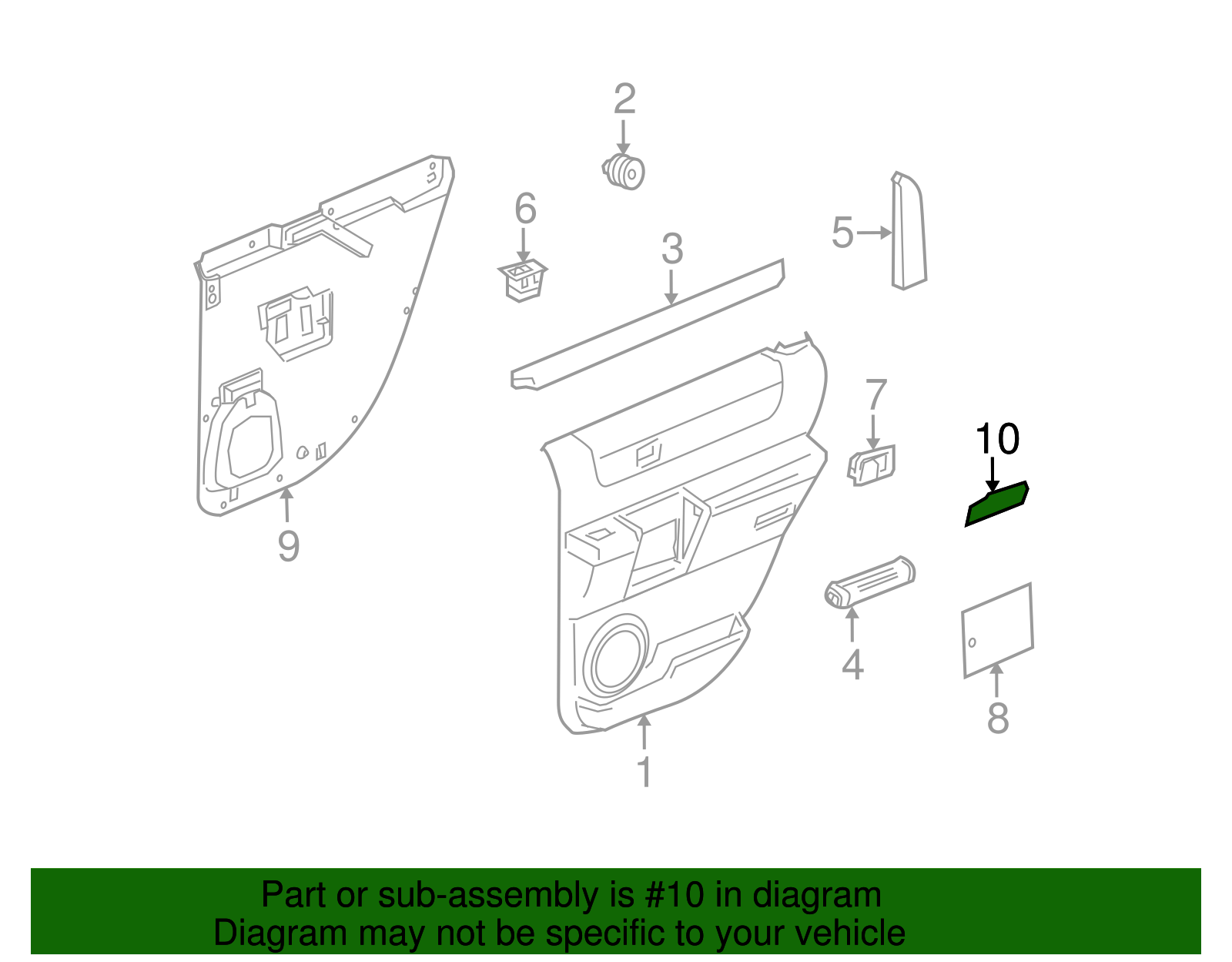 2

6

3

5

7

10

9

4

8

1

Part or sub-assembly is #10 in diagram
Diagram may not be specific to your vehicle