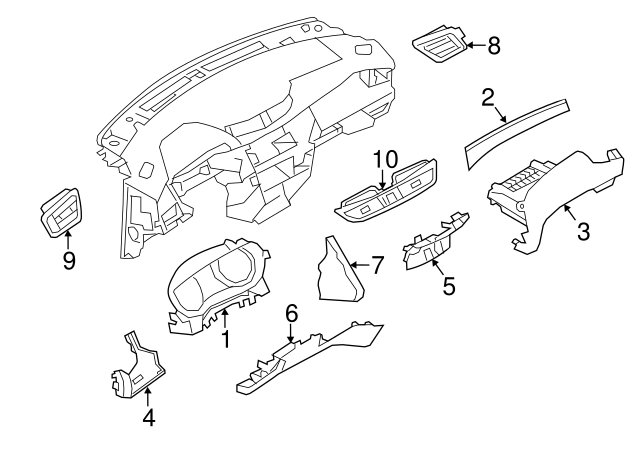 8
2
10
3
9
7
5
1
6
4