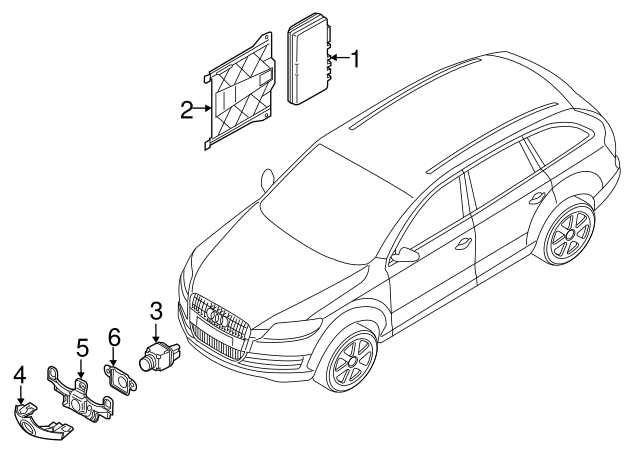 1
2
3
6
5
4