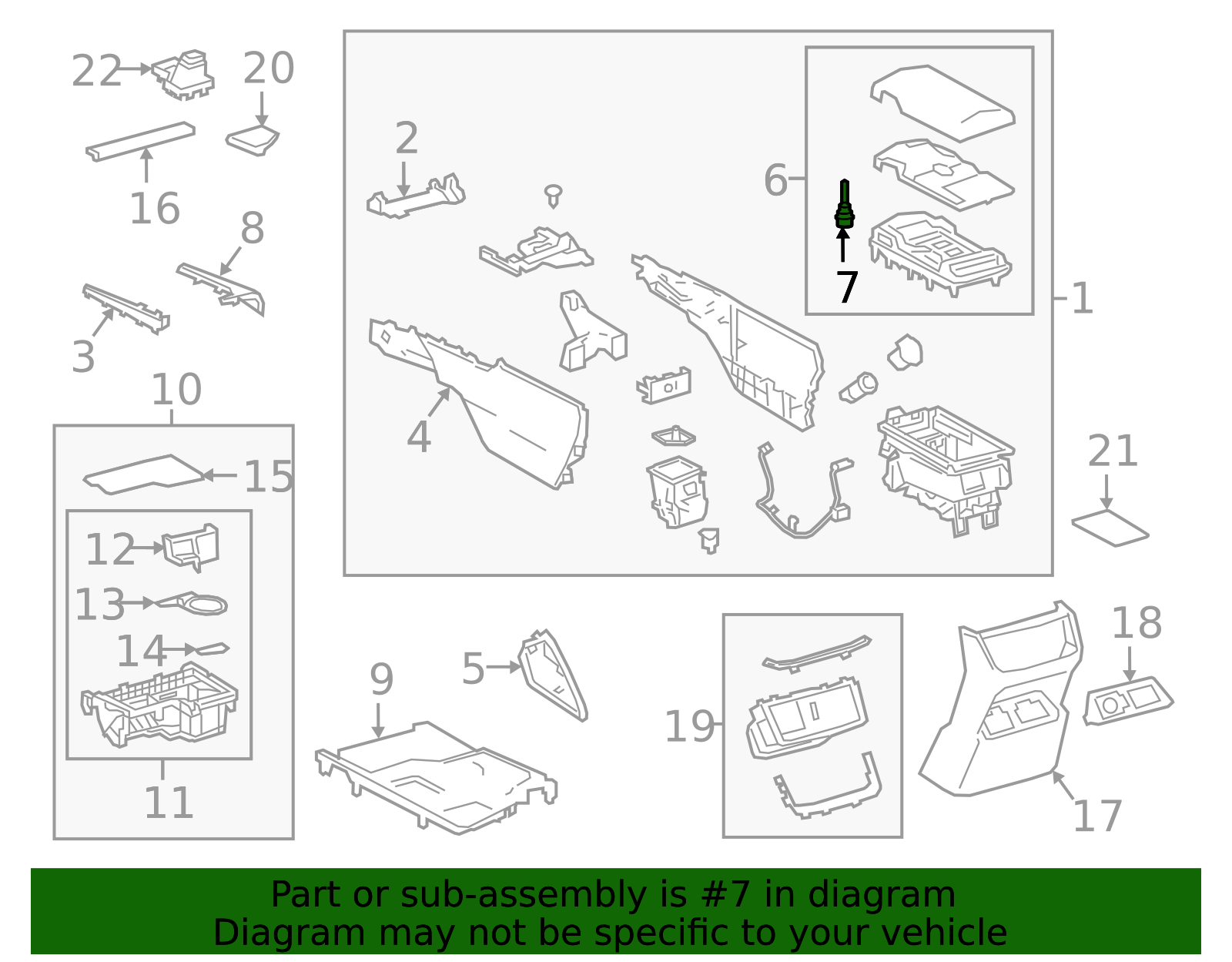 22
20
16
8
3
10
15
12
13
14
11
2
6
7
1
4
21
9
5
19
18
17

Part or sub-assembly is #7 in diagram
Diagram may not be specific to your vehicle