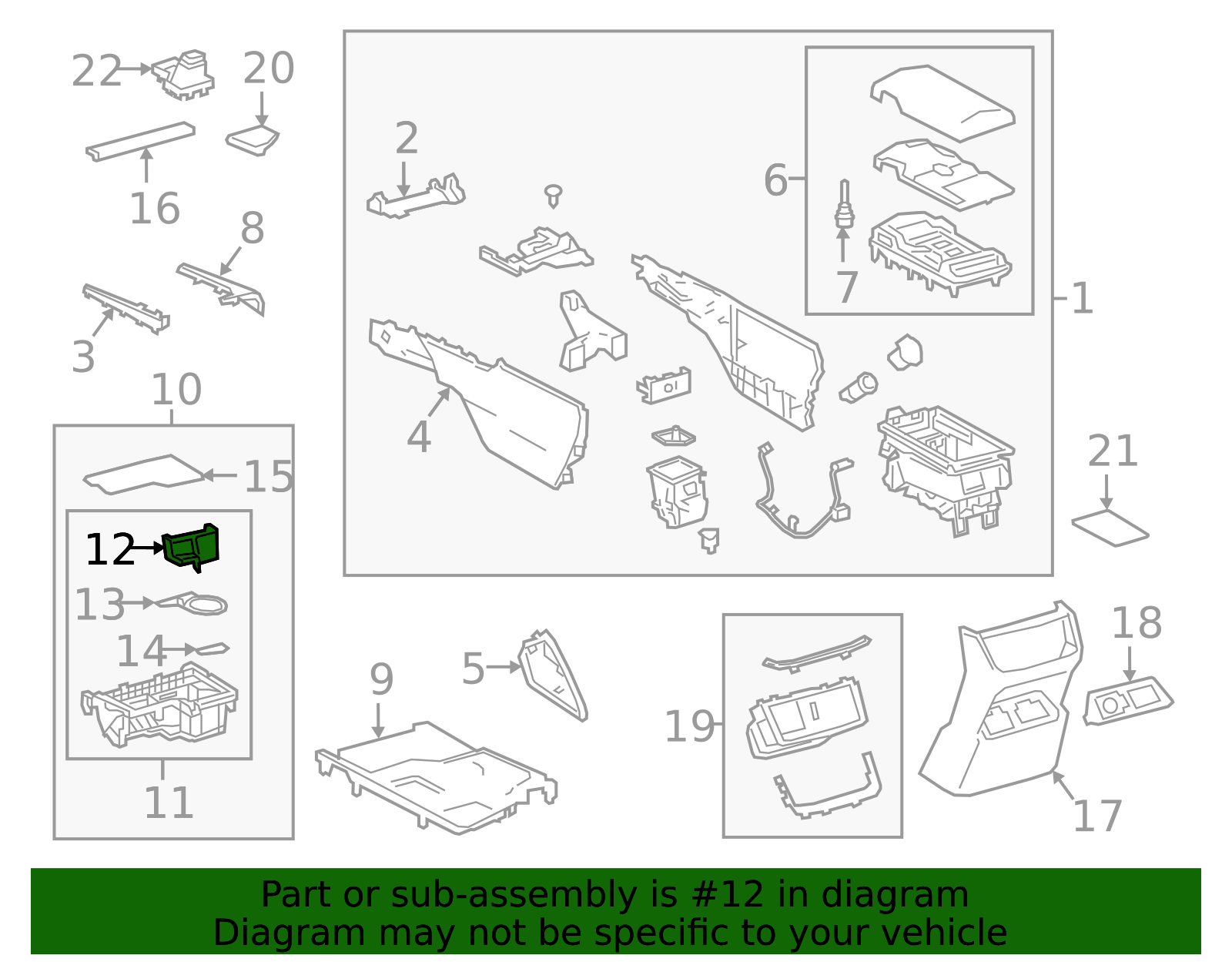 22
20
16
8
3
10
15
12
13
14
11
2
6
7
1
4
21
9
5
19
18
17

Part or sub-assembly is #12 in diagram
Diagram may not be specific to your vehicle