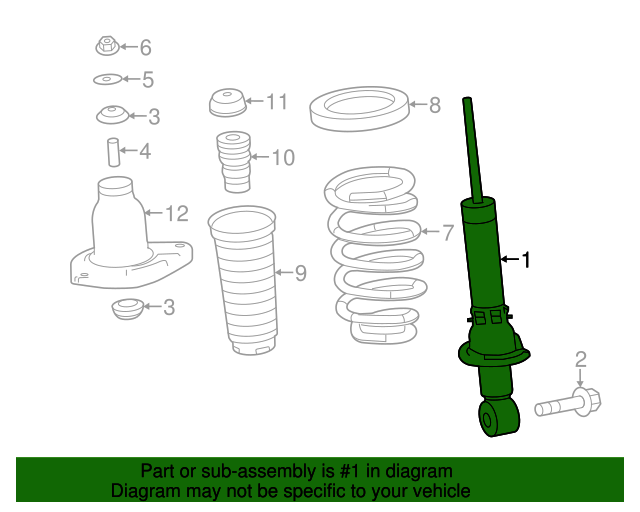 6
5
3
4
12
3
11
10
9
8
7
1
2

Part or sub-assembly is #1 in diagram
Diagram may not be specific to your vehicle