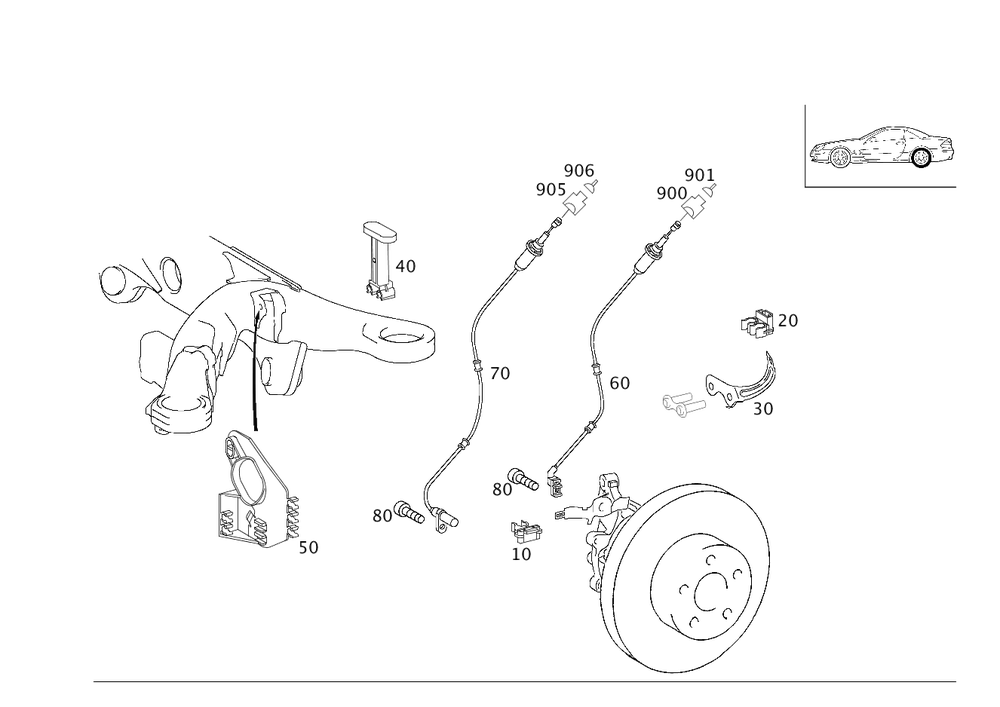 906
905
901
900
40
20
70
60
30
80
80
10
50