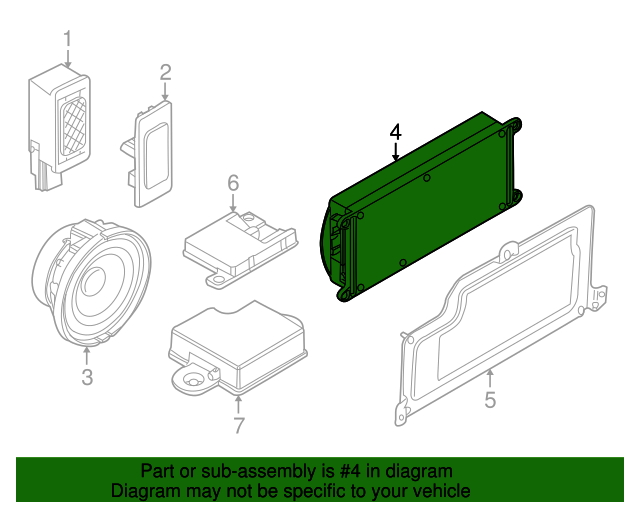 1
2
4
6
3
7
5

Part or sub-assembly is #4 in diagram
Diagram may not be specific to your vehicle