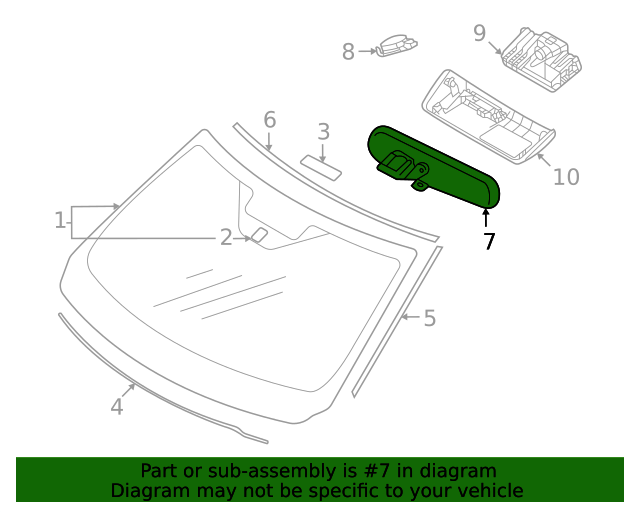 8
9
6
3
10
1
2
7
5
4

Part or sub-assembly is #7 in diagram
Diagram may not be specific to your vehicle