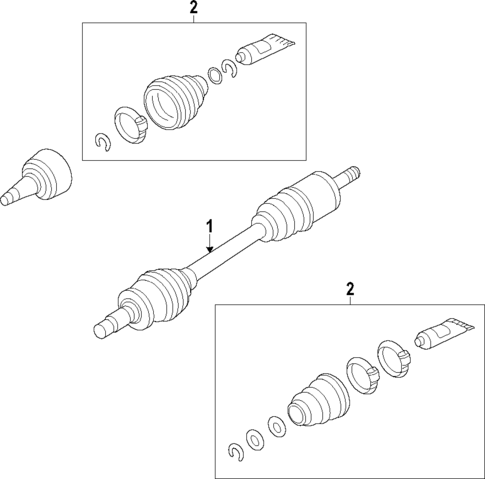 2

1

2