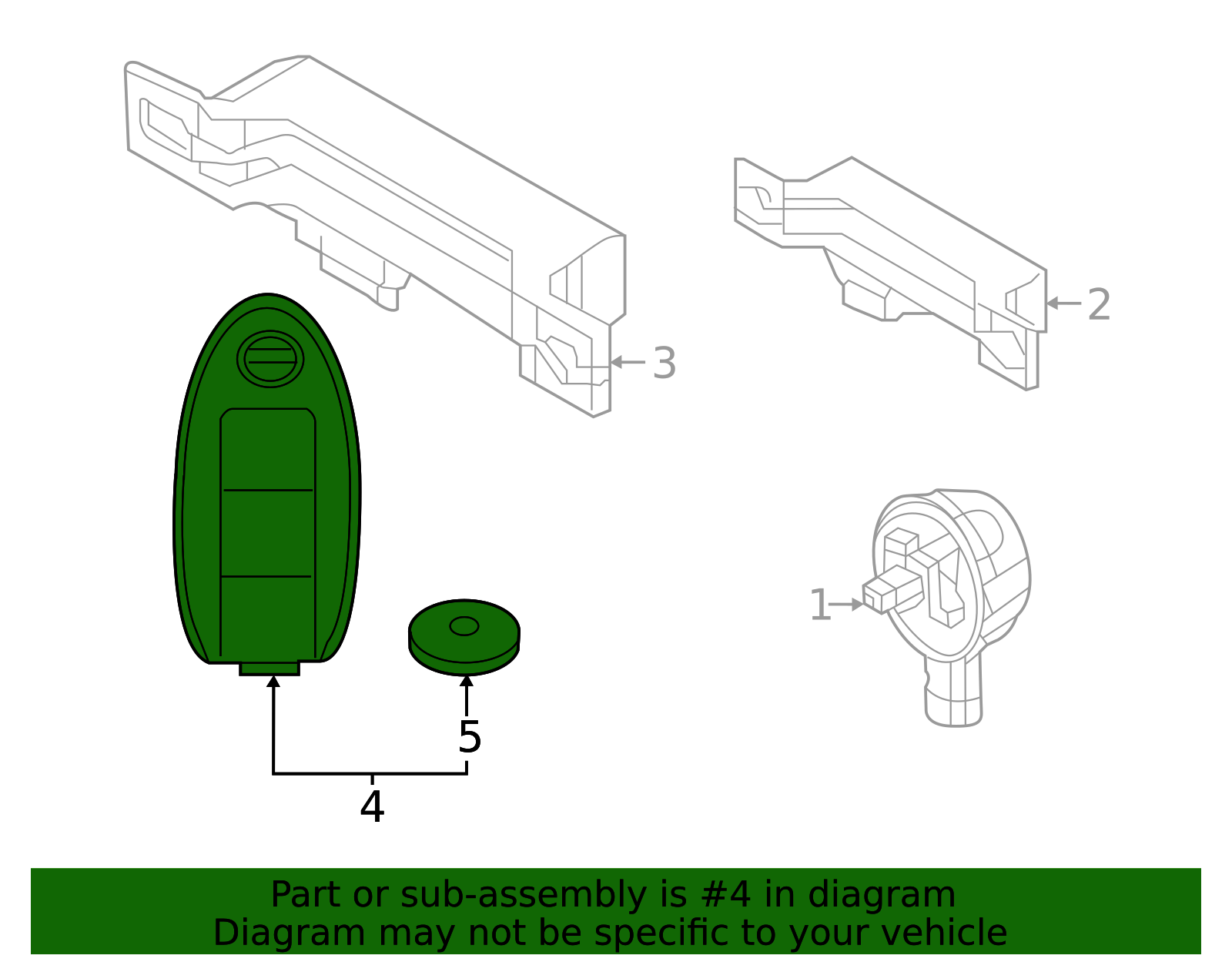 3
2
1
5
4

Part or sub-assembly is #4 in diagram
Diagram may not be specific to your vehicle