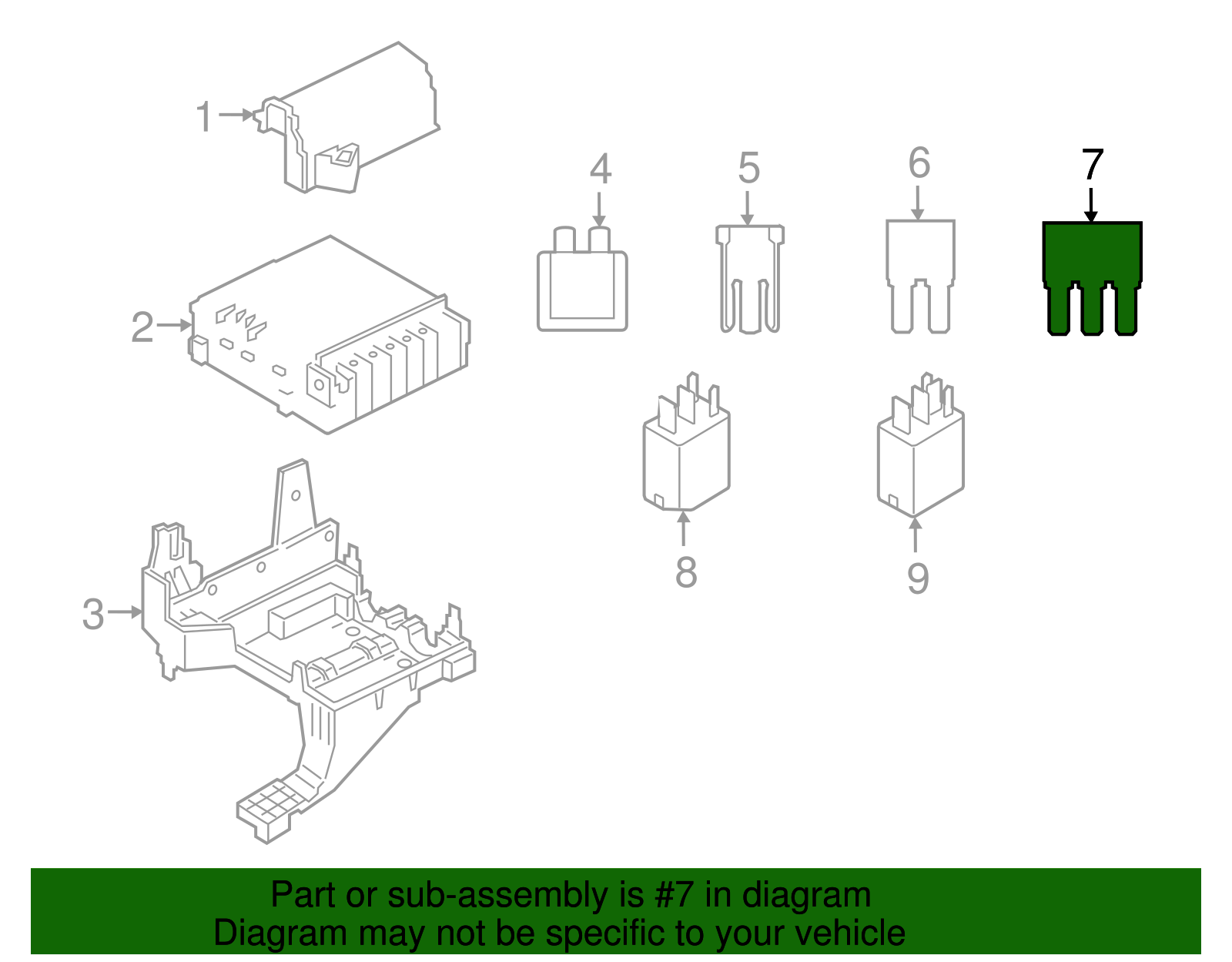 1
2
3
4
5
6
7
8
9

Part or sub-assembly is #7 in diagram
Diagram may not be specific to your vehicle