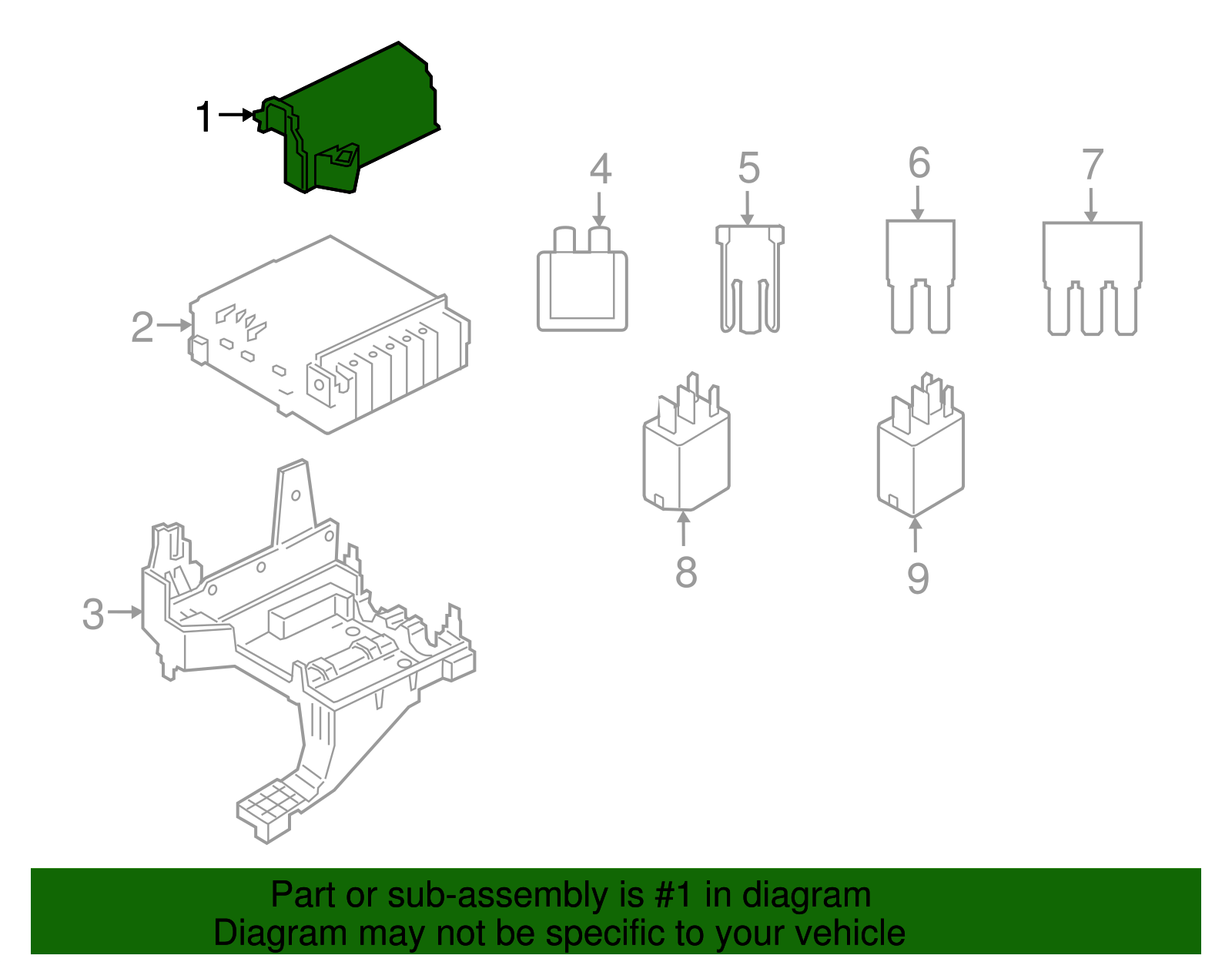 1
2
3
4
5
6
7
8
9

Part or sub-assembly is #1 in diagram
Diagram may not be specific to your vehicle