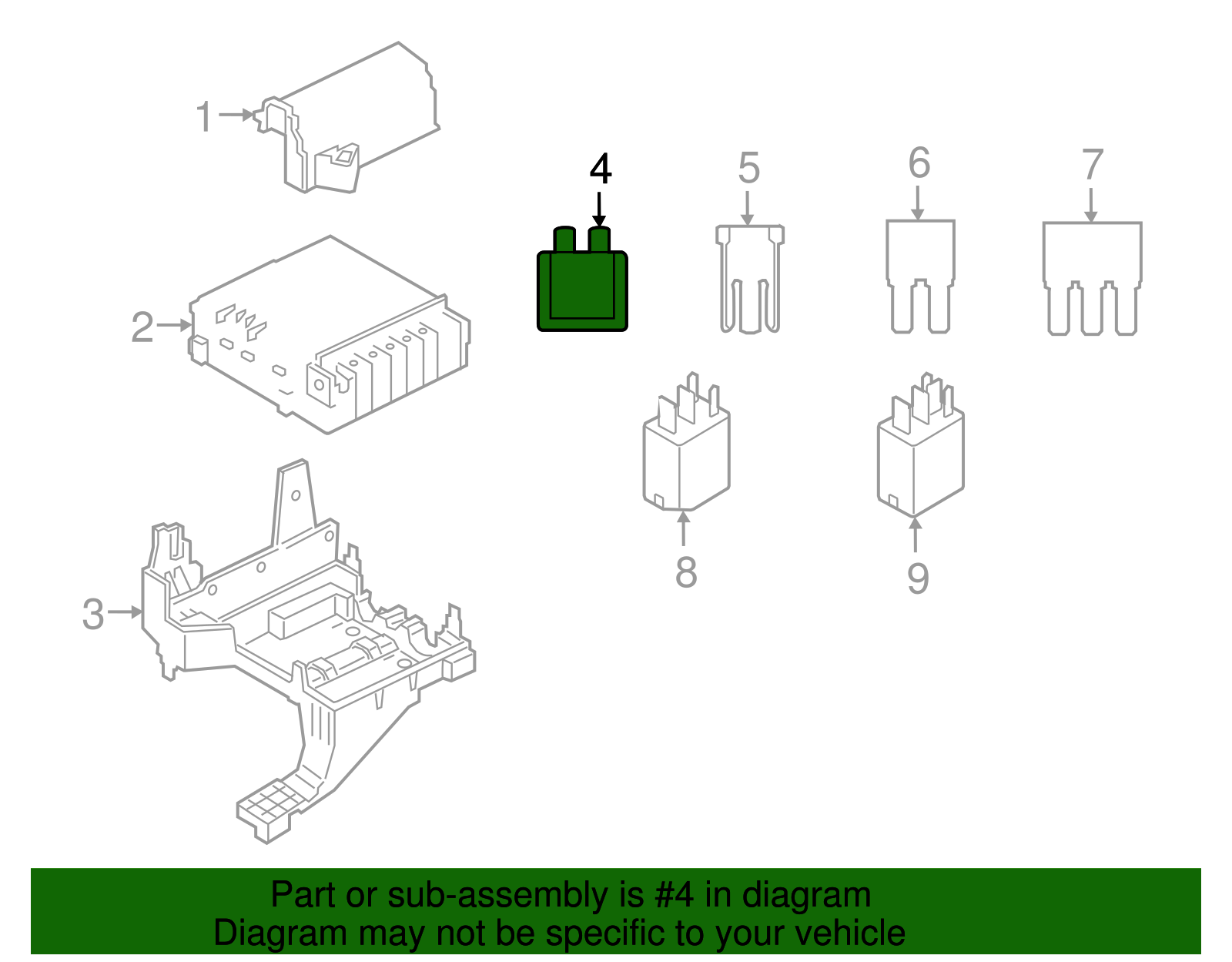 1
2
3
4
5
6
7
8
9

Part or sub-assembly is #4 in diagram
Diagram may not be specific to your vehicle