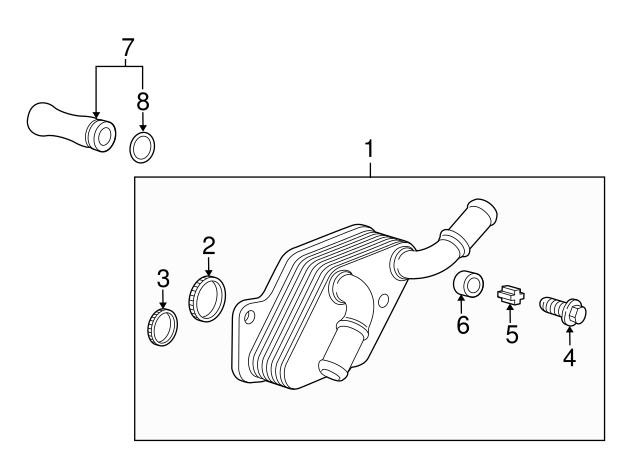 7
8
1
2
3
6
5
4