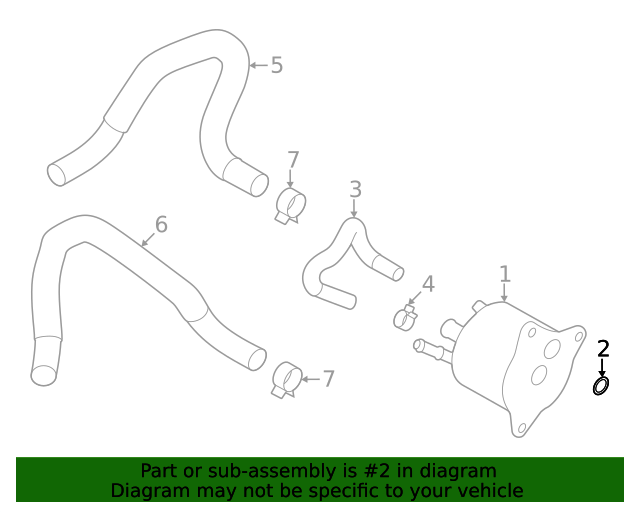 5
7
3
6
4
1
2
7

Part or sub-assembly is #2 in diagram
Diagram may not be specific to your vehicle