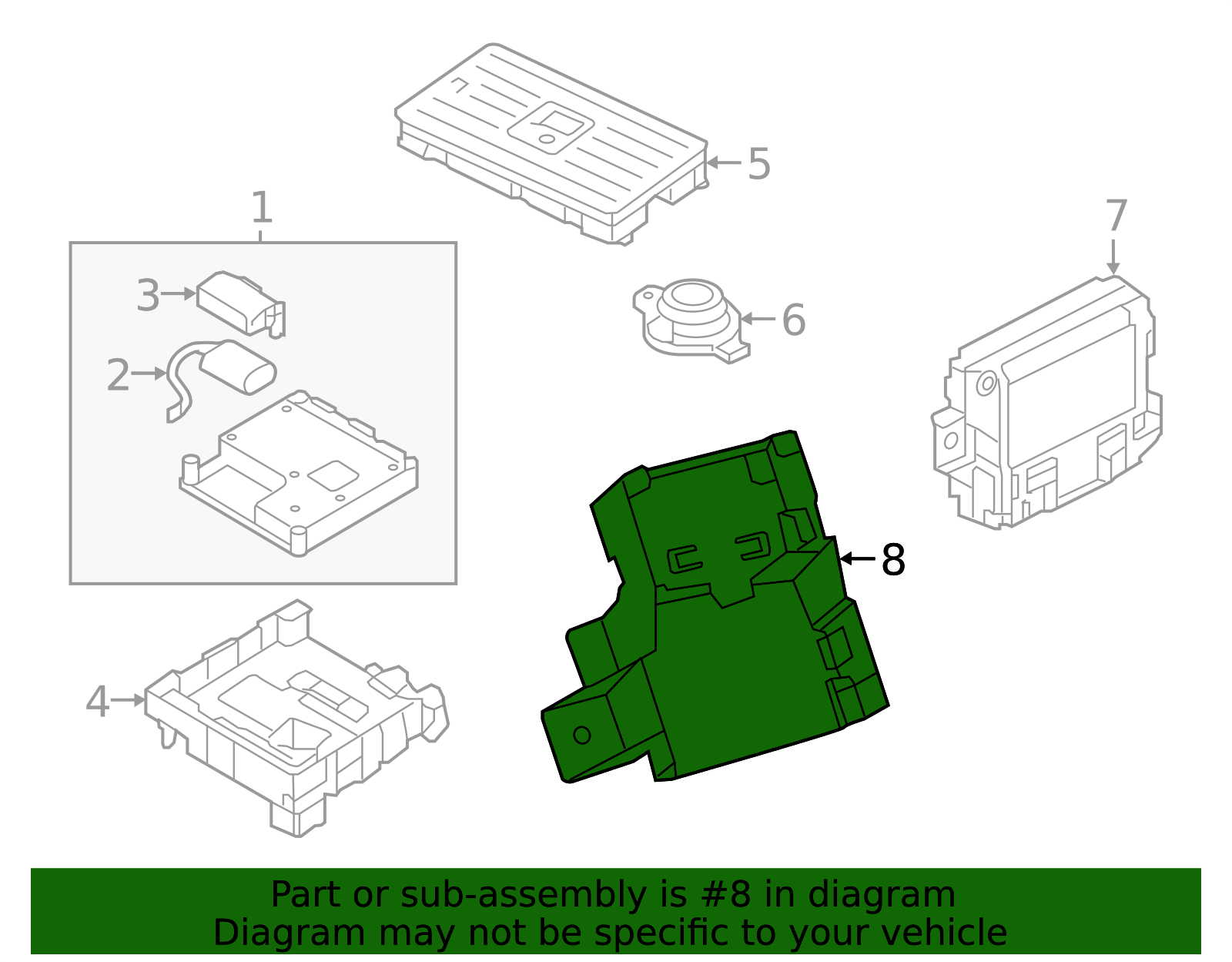 5
1
7
3
6
2
8
4
Part or sub-assembly is #8 in diagram
Diagram may not be specific to your vehicle