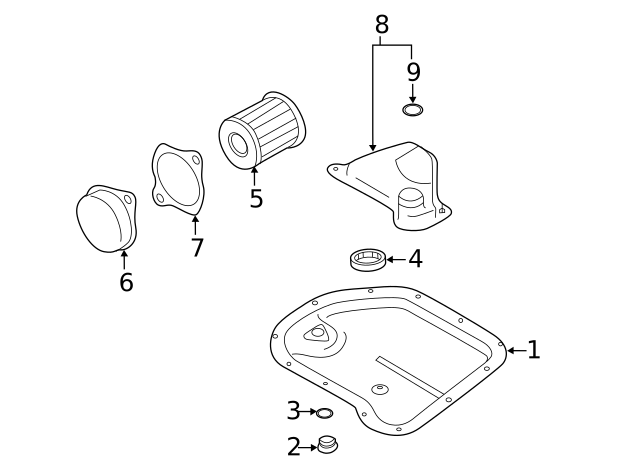 8
9
5
7
6
4
1
3
2