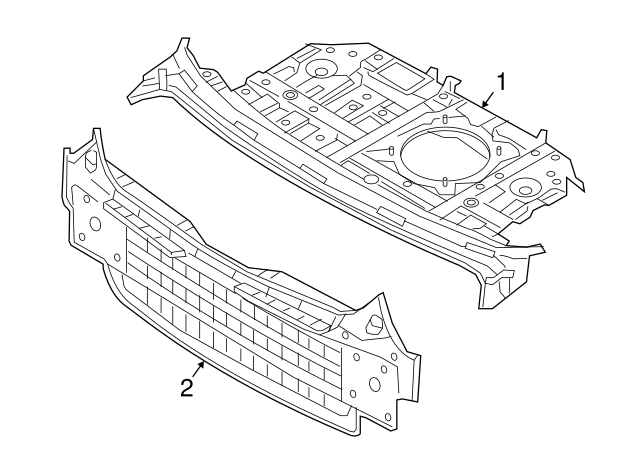 1

2