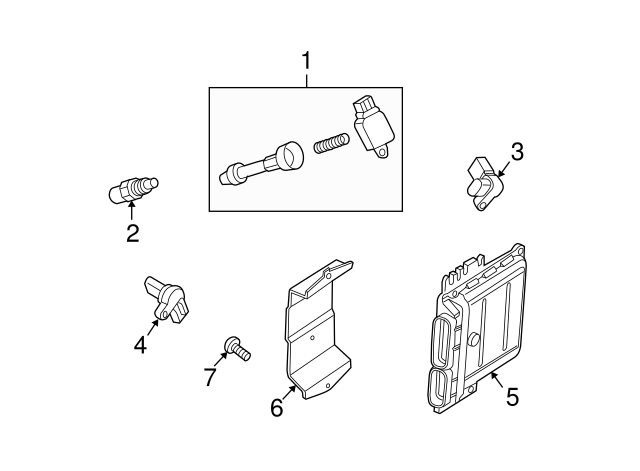 1
3
2
4
7
6
5