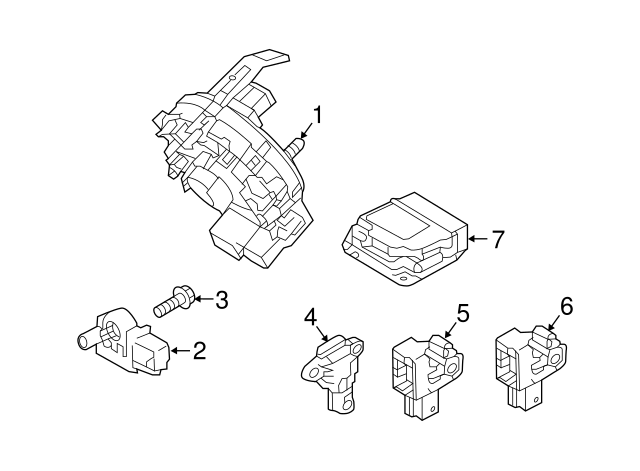 1
7
3
2
4
5
6