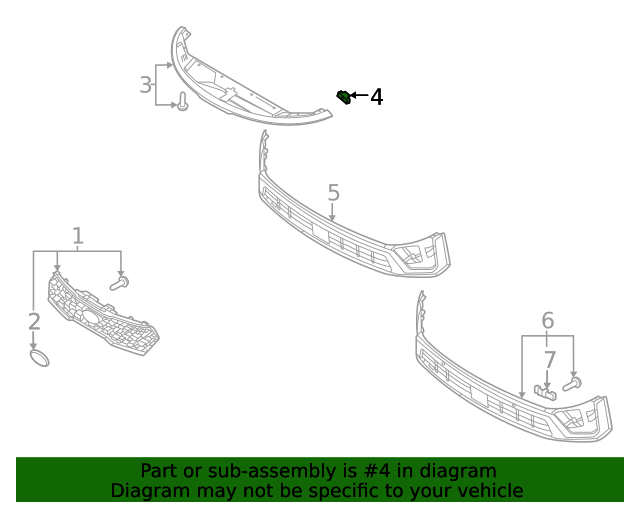 3
4
5
1
2
6
7
Part or sub-assembly is #4 in diagram
Diagram may not be specific to your vehicle