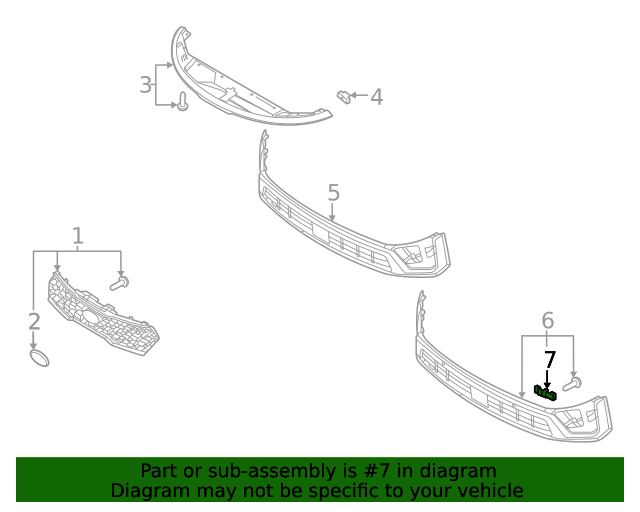 3
4
5
1
2
6
7
Part or sub-assembly is #7 in diagram
Diagram may not be specific to your vehicle