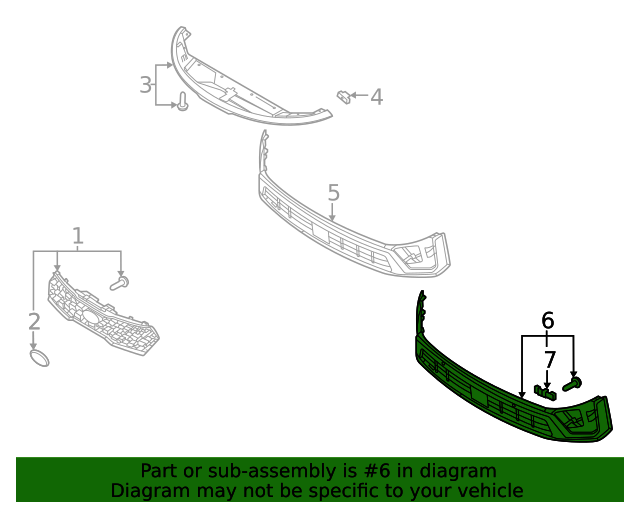 3
4
5
1
2
6
7

Part or sub-assembly is #6 in diagram
Diagram may not be specific to your vehicle