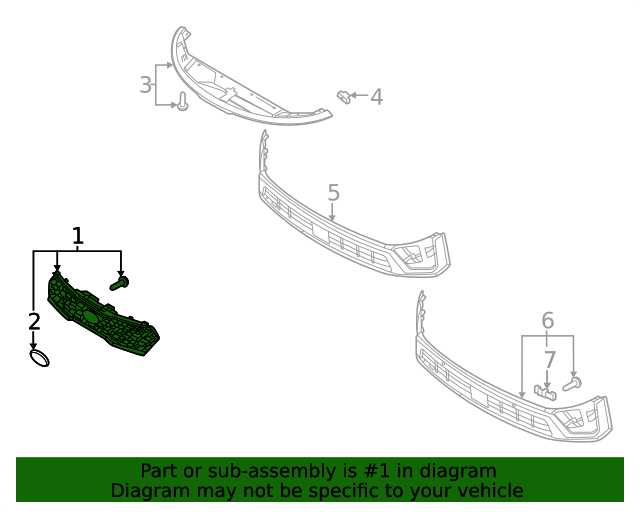 3
4
5
1
2
6
7
Part or sub-assembly is #1 in diagram
Diagram may not be specific to your vehicle