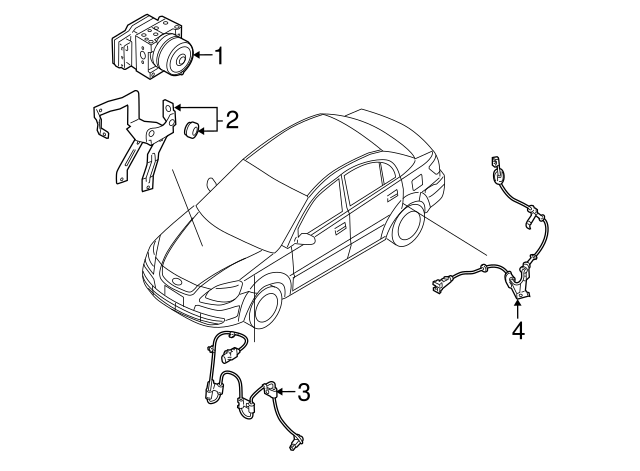 1
2
3
4